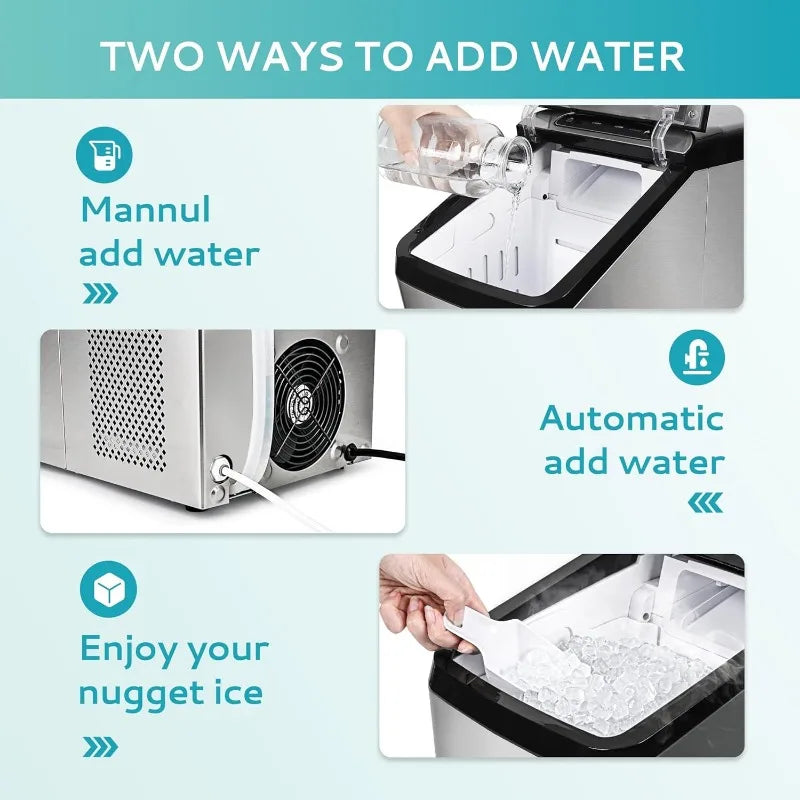 TWO WAYS TO ADD WATER

Mannul add water

Automatic add water

Enjoy your nugget ice